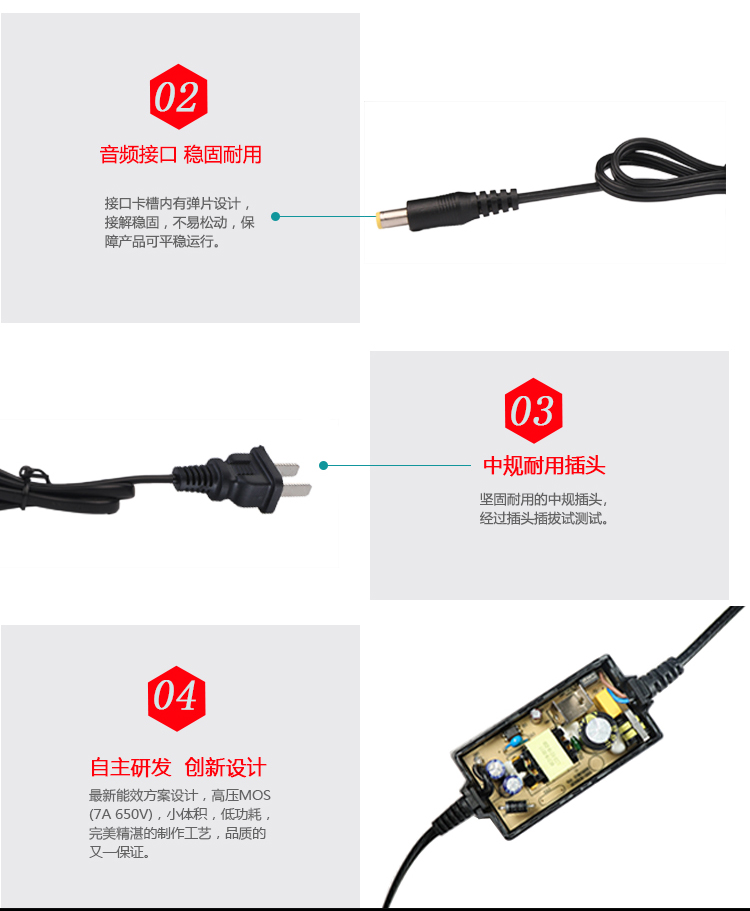 02

音频接口 稳固耐用

接口卡槽内有弹片设计，接解稳固，不易松动，保障产品可平稳运行。

03

中规耐用插头

坚固耐用的中规插头，经过插头插拔试测试。

04

自主研发 创新设计

最新能效方案设计，高压MOS (7A 650V)，小体积，低功耗，完美精湛的制作工艺，品质的又一保证。