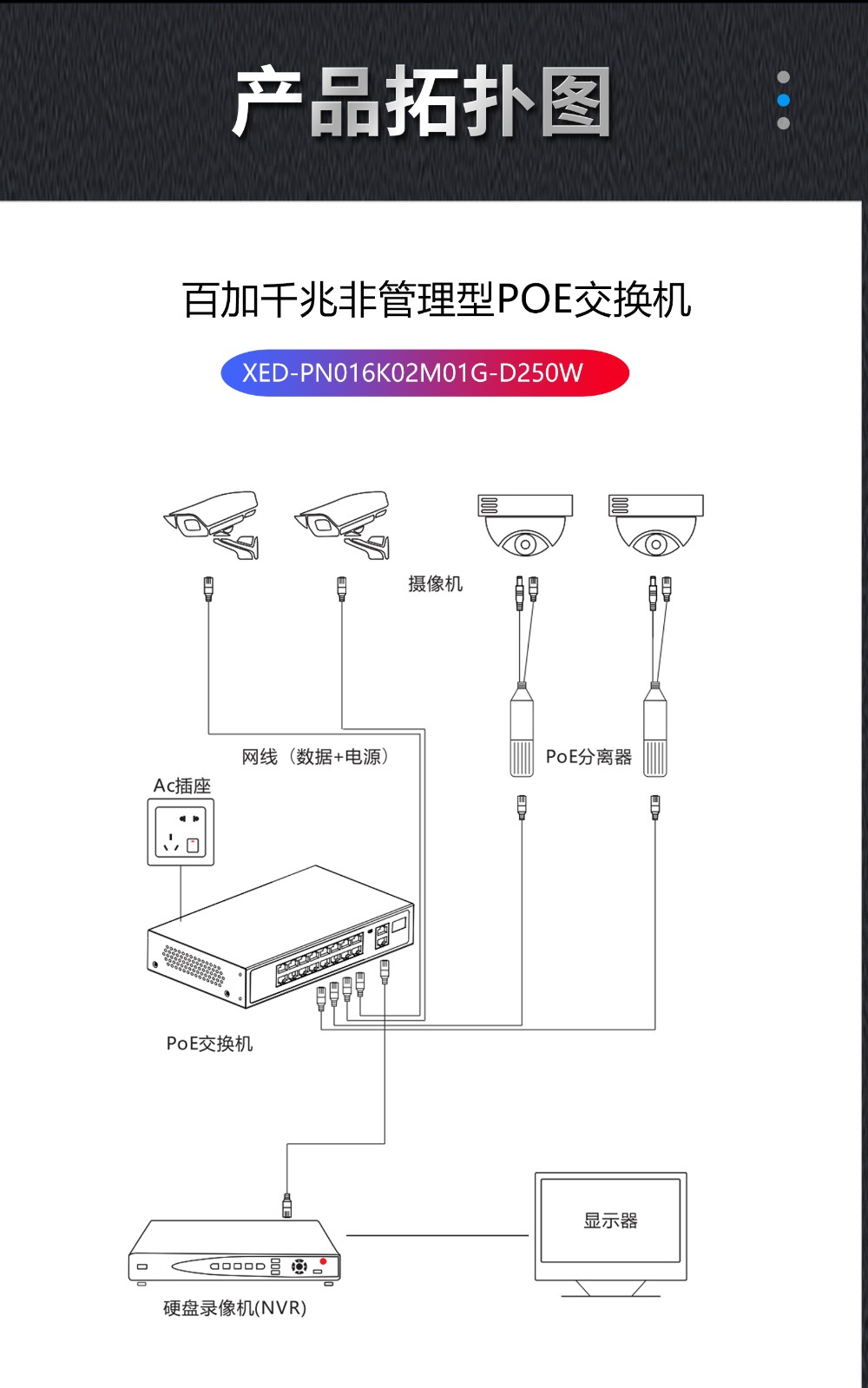 产品拓扑图

百加千兆非管理型POE交换机

XED-PN016K02M01G-D250W

摄像机

网线（数据+电源）

PoE分离器

Ac插座

PoE交换机

显示器

硬盘录像机(NVR)