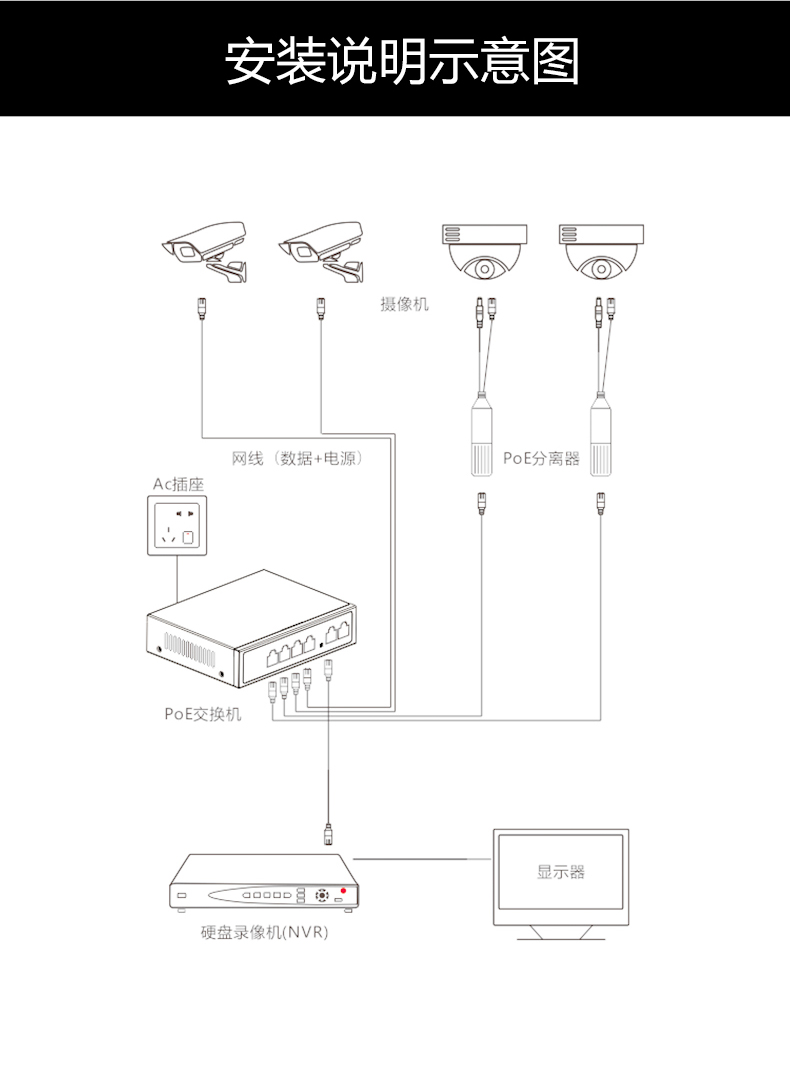 安装说明示意图

摄像机

网线（数据+电源）

PoE分离器

Ac插座

PoE交换机

显示器

硬盘录像机(NVR)